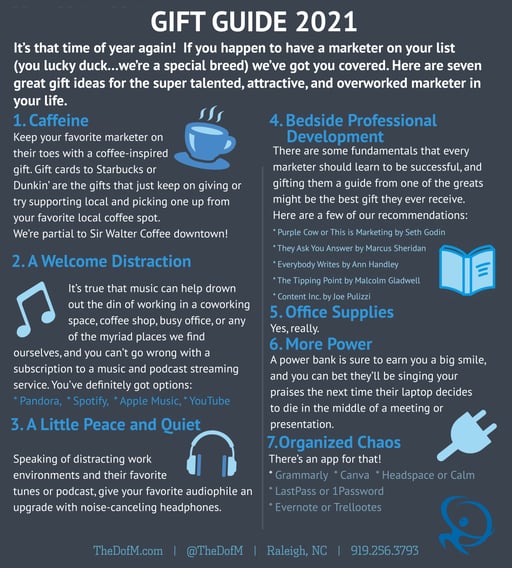 GIFT GUIDE 2021

It's that time of year again! If you happen to have a marketer on your list (you lucky duck...we're a special breed) we've got you covered. Here are seven great gift ideas for the super talented, attractive, and overworked marketer in your life.

1. Caffeine
Keep your favorite marketer on their toes with a coffee-inspired gift. Gift cards to Starbucks or Dunkin' are the gifts that just keep on giving or try supporting local and picking one up from your favorite local coffee spot.
We're partial to Sir Walter Coffee downtown!

2. A Welcome Distraction
It's true that music can help drown out the din of working in a coworking space, coffee shop, busy office, or any of the myriad places we find ourselves, and you can't go wrong with a subscription to a music and podcast streaming service. You've definitely got options:
* Pandora, * Spotify, * Apple Music, * YouTube

3. A Little Peace and Quiet
Speaking of distracting work environments and their favorite tunes or podcast, give your favorite audiophile an upgrade with noise-canceling headphones.

4. Bedside Professional Development
There are some fundamentals that every marketer should learn to be successful, and gifting them a guide from one of the greats might be the best gift they ever receive. Here are a few of our recommendations:
* Purple Cow or This is Marketing by Seth Godin
* They Ask You Answer by Marcus Sheridan
* Everybody Writes by Ann Handley
* The Tipping Point by Malcolm Gladwell
* Content Inc. by Joe Pulizzi

5. Office Supplies
Yes, really.

6. More Power
A power bank is sure to earn you a big smile, and you can bet they'll be singing your praises the next time their laptop decides to die in the middle of a meeting or presentation.

7.Organized Chaos
There's an app for that!
* Grammarly * Canva * Headspace or Calm
* LastPass or 1Password
* Evernote or Trellootes

TheDofM.com | @TheDofM | Raleigh, NC | 919.256.3793